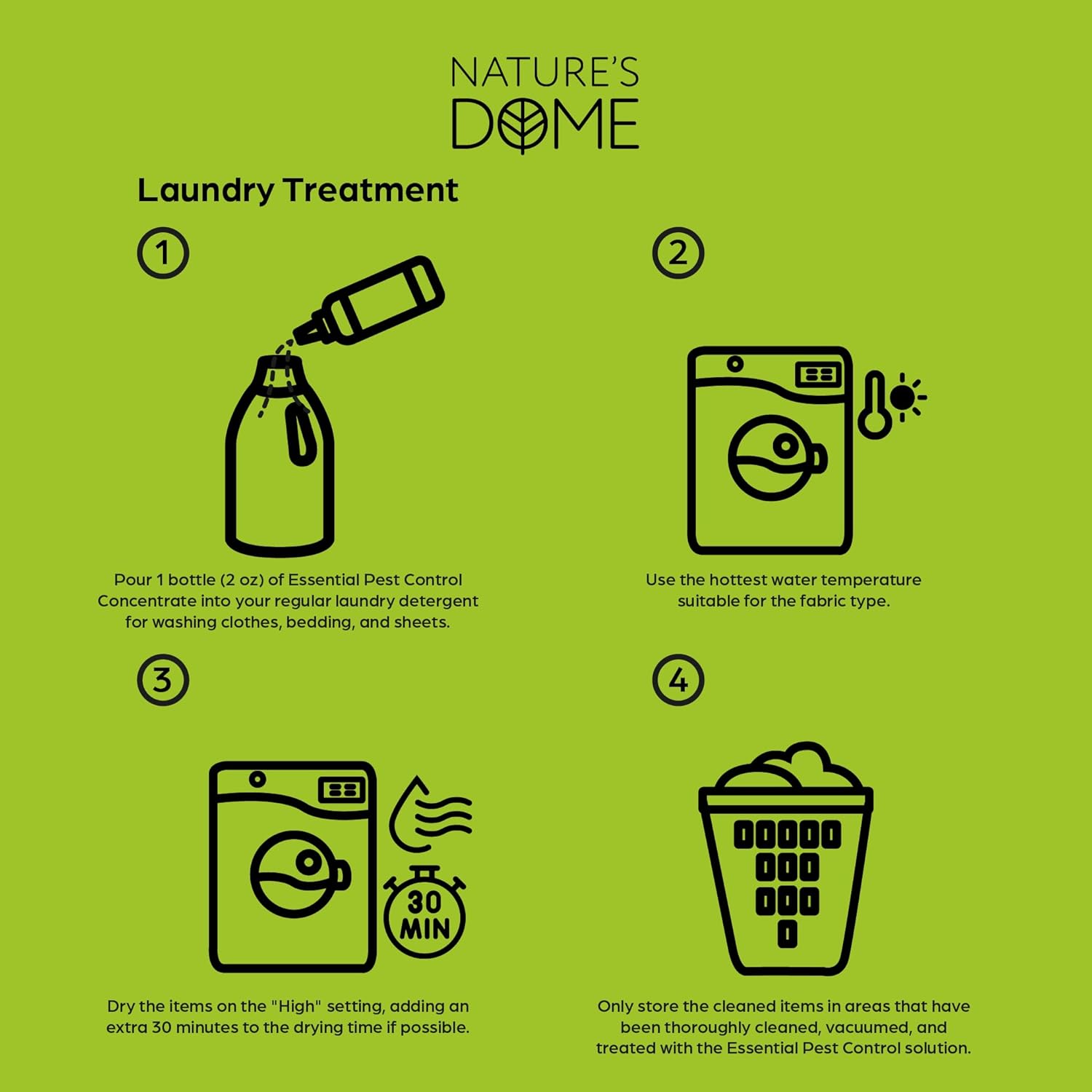 NATURE'S DOME

Laundry Treatment

1

Pour 1 bottle (2 oz) of Essential Pest Control Concentrate into your regular laundry detergent for washing clothes, bedding, and sheets.

2

Use the hottest water temperature suitable for the fabric type.

3

30 MIN

Dry the items on the "High" setting, adding an extra 30 minutes to the drying time if possible.

4

Only store the cleaned items in areas that have been thoroughly cleaned, vacuumed, and treated with the Essential Pest Control solution.