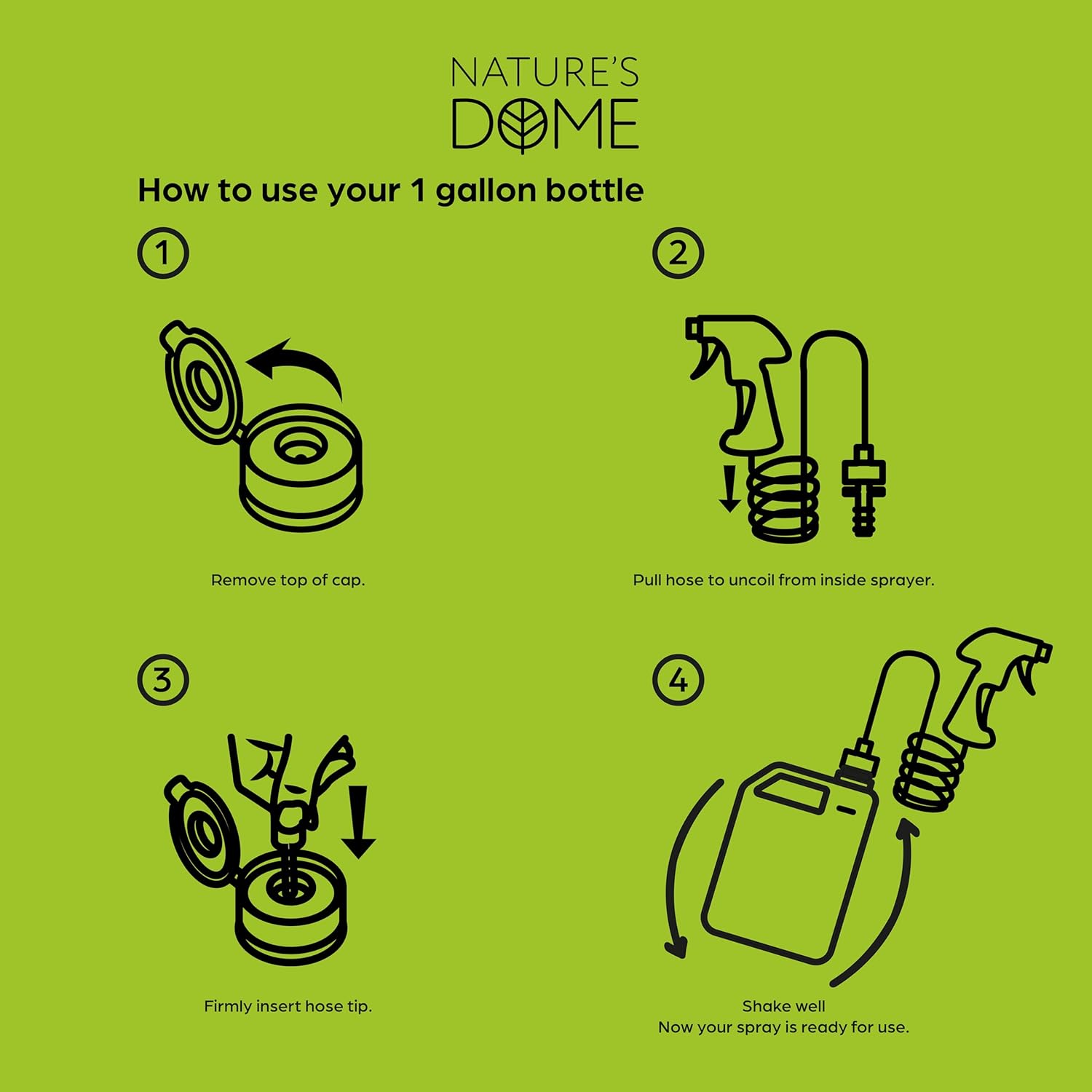 NATURE'S DOME

How to use your 1 gallon bottle

1

Remove top of cap.

2

Pull hose to uncoil from inside sprayer.

3

Firmly insert hose tip.

4

Shake well
Now your spray is ready for use.