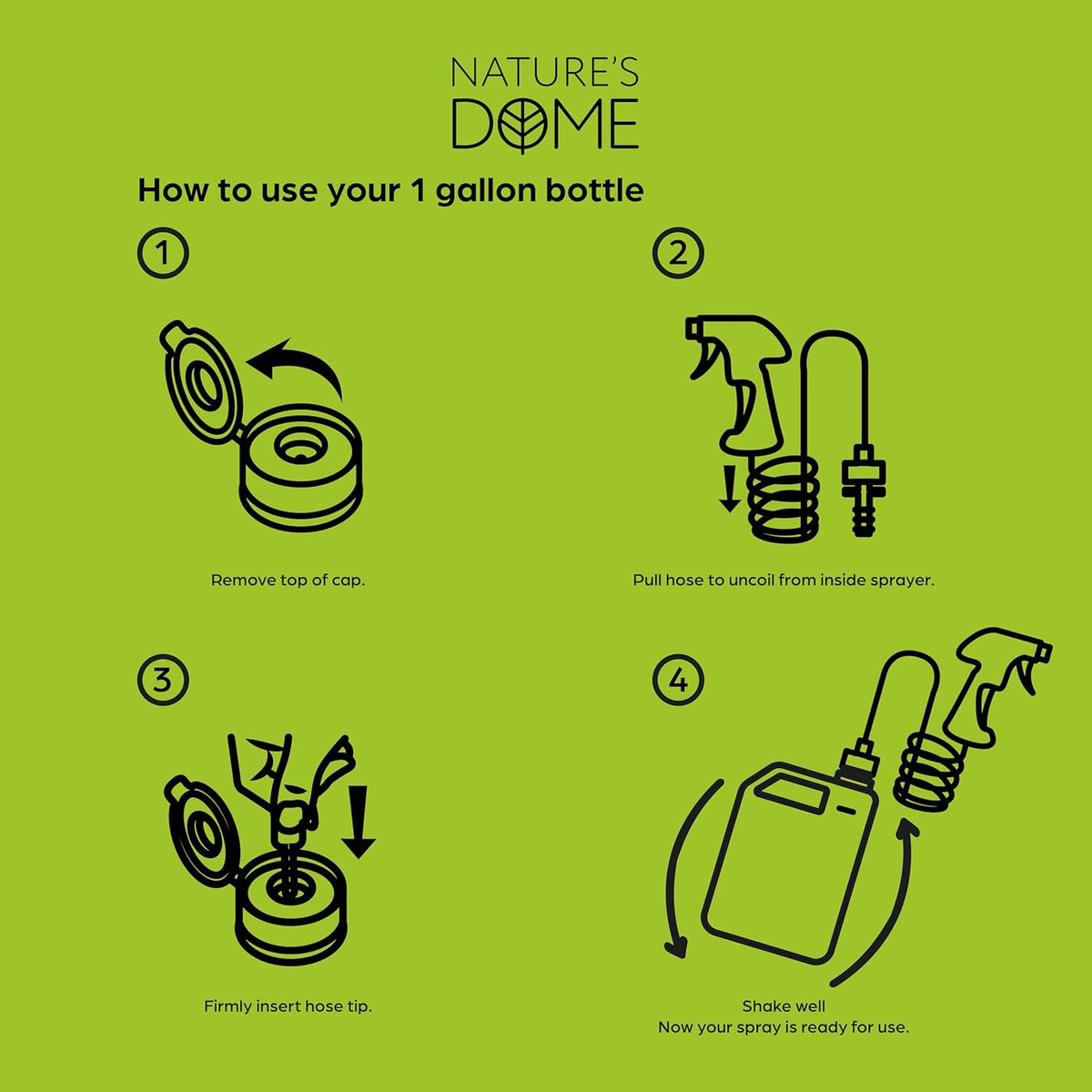 NATURE'S DOME

How to use your 1 gallon bottle

1

Remove top of cap.

2

Pull hose to uncoil from inside sprayer.

3

Firmly insert hose tip.

4

Shake well
Now your spray is ready for use.